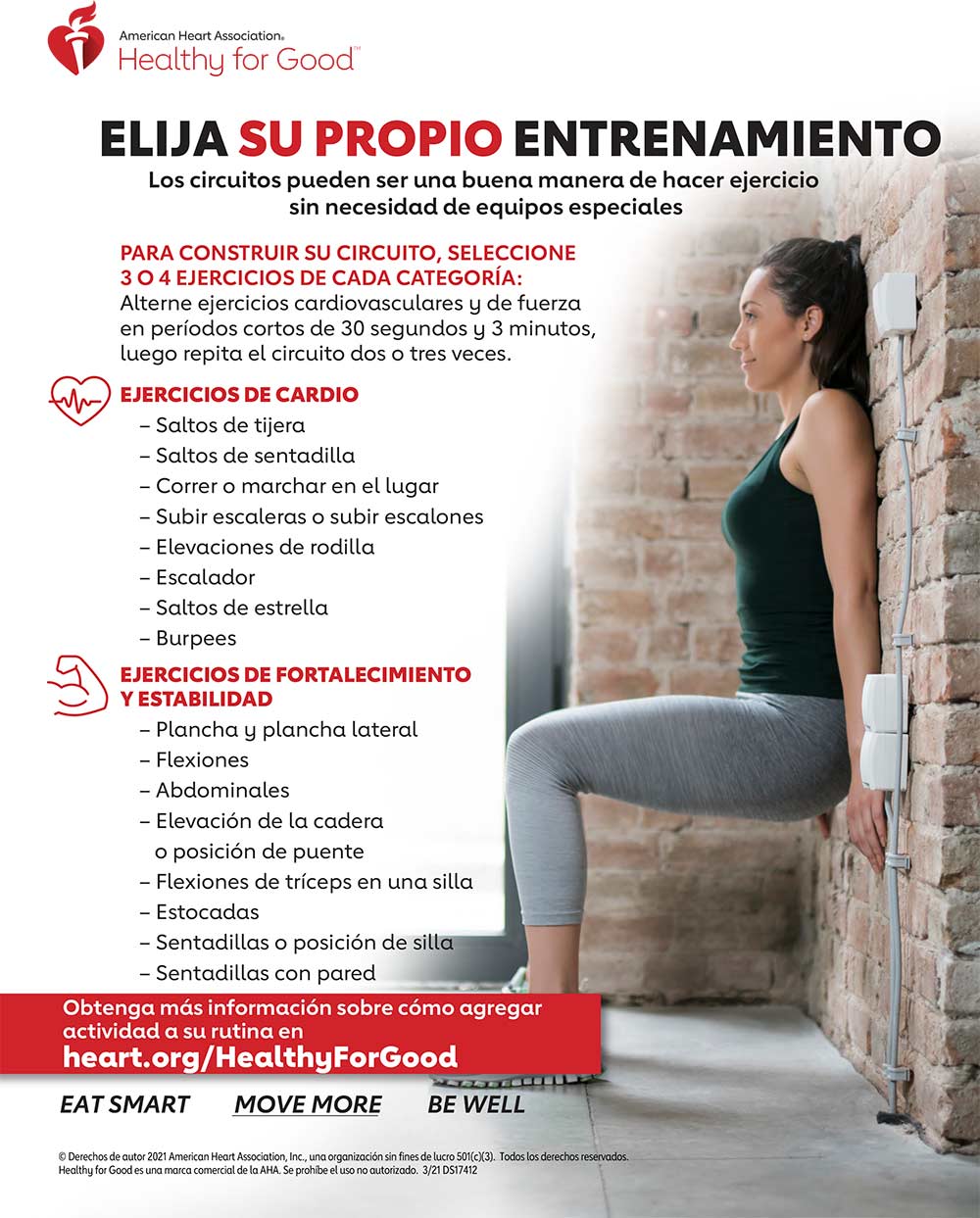 American Heart Association®
Healthy for Good™

ELIJA SU PROPIO ENTRENAMIENTO

Los circuitos pueden ser una buena manera de hacer ejercicio sin necesidad de equipos especiales

PARA CONSTRUIR SU CIRCUITO, SELECCIONE 3 O 4 EJERCICIOS DE CADA CATEGORÍA:
Alterne ejercicios cardiovasculares y de fuerza en períodos cortos de 30 segundos y 3 minutos, luego repita el circuito dos o tres veces.

EJERCICIOS DE CARDIO
– Saltos de tijera
– Saltos de sentadilla
– Correr o marchar en el lugar
– Subir escaleras o subir escalones
– Elevaciones de rodilla
– Escalador
– Saltos de estrella
– Burpees

EJERCICIOS DE FORTALECIMIENTO Y ESTABILIDAD
– Plancha y plancha lateral
– Flexiones
– Abdominales
– Elevación de la cadera o posición de puente
– Flexiones de tríceps en una silla
– Estocadas
– Sentadillas o posición de silla
– Sentadillas con pared

Obtenga más información sobre cómo agregar actividad a su rutina en
heart.org/HealthyForGood

EAT SMART MOVE MORE BE WELL

© Derechos de autor 2021 American Heart Association, Inc., una organización sin fines de lucro 501(c)(3). Todos los derechos reservados. Healthy for Good es una marca comercial de la AHA. Se prohíbe el uso no autorizado. 3/21 DS17412