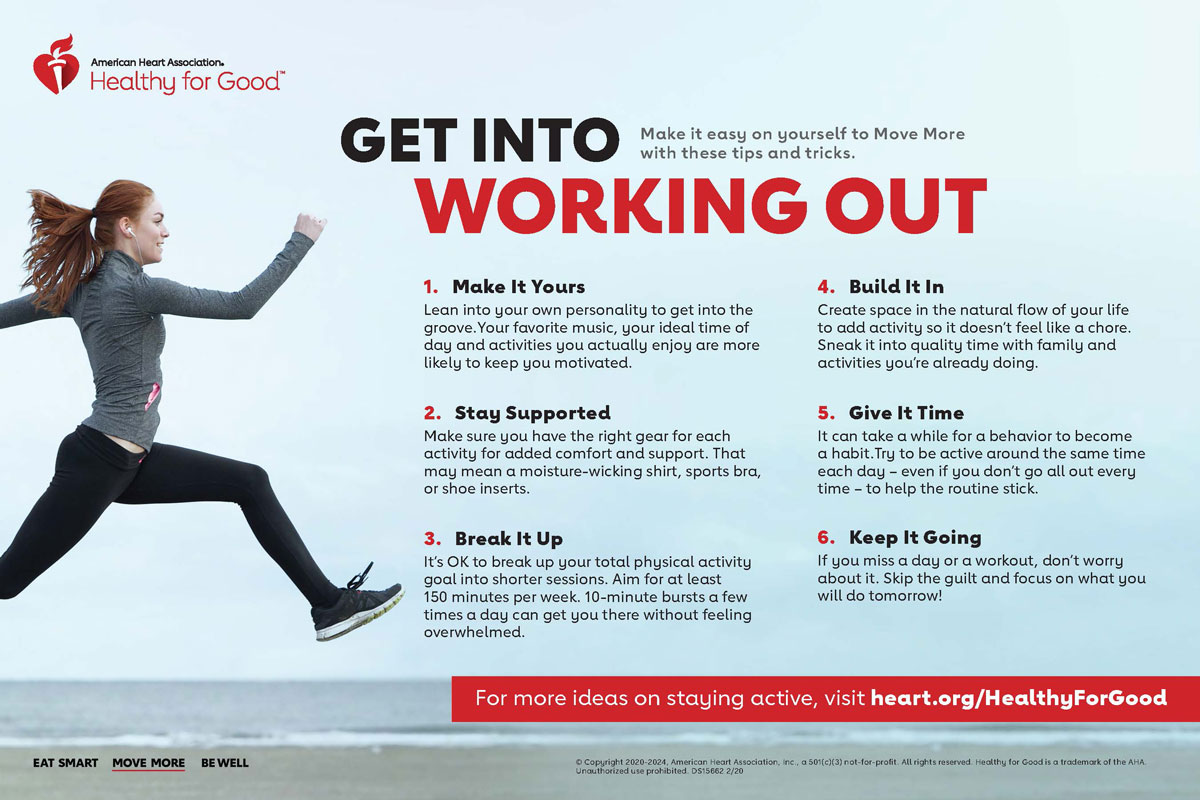 American Heart Association.
Healthy for Good™

GET INTO WORKING OUT

Make it easy on yourself to Move More with these tips and tricks.

1. Make It Yours
Lean into your own personality to get into the groove.Your favorite music, your ideal time of day and activities you actually enjoy are more likely to keep you motivated.

2. Stay Supported
Make sure you have the right gear for each activity for added comfort and support. That may mean a moisture-wicking shirt, sports bra, or shoe inserts.

3. Break It Up
It's OK to break up your total physical activity goal into shorter sessions. Aim for at least 150 minutes per week. 10-minute bursts a few times a day can get you there without feeling overwhelmed.

4. Build It In
Create space in the natural flow of your life to add activity so it doesn't feel like a chore. Sneak it into quality time with family and activities you're already doing.

5. Give It Time
It can take a while for a behavior to become a habit.Try to be active around the same time each day – even if you don't go all out every time – to help the routine stick.

6. Keep It Going
If you miss a day or a workout, don't worry about it. Skip the guilt and focus on what you will do tomorrow!

For more ideas on staying active, visit heart.org/HealthyForGood

EAT SMART MOVE MORE BE WELL

© Copyright 2020-2024, American Heart Association, Inc., a 501(c)(3) not-for-profit. All rights reserved. Healthy for Good is a trademark of the AHA. Unauthorized use prohibited. DS15662 2/20