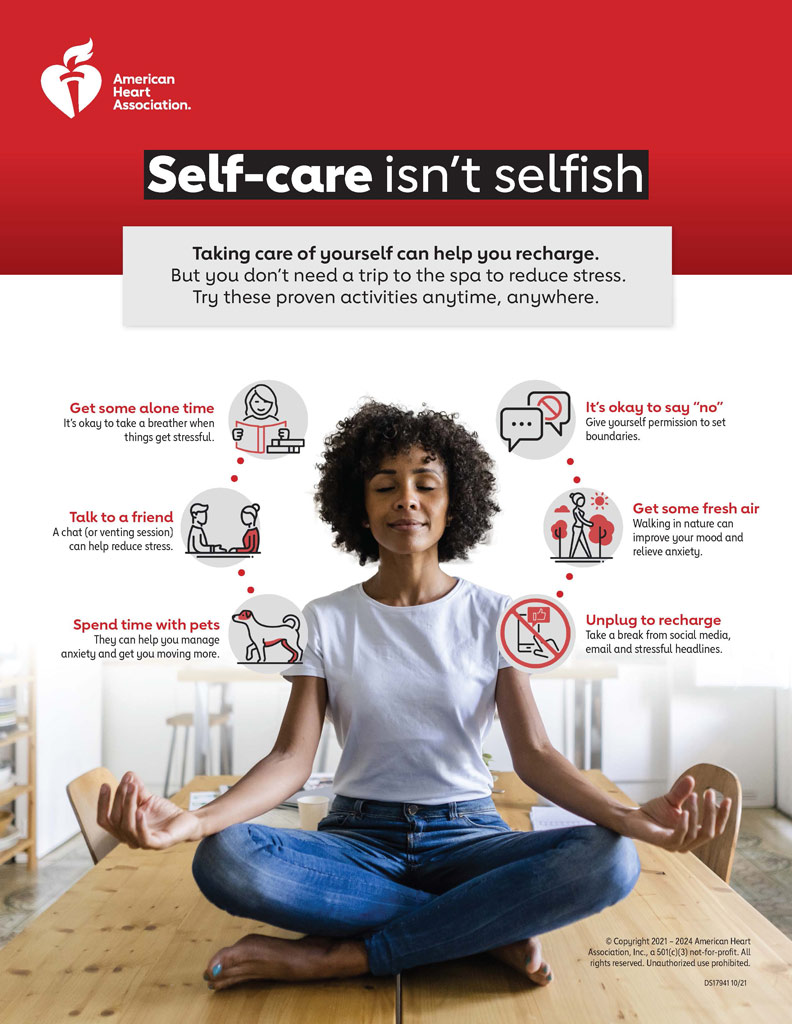 American Heart Association.

Self-care isn't selfish

Taking care of yourself can help you recharge.
But you don't need a trip to the spa to reduce stress.
Try these proven activities anytime, anywhere.

Get some alone time
It's okay to take a breather when things get stressful.

Talk to a friend
A chat (or venting session) can help reduce stress.

Spend time with pets
They can help you manage anxiety and get you moving more.

It's okay to say "no"
Give yourself permission to set boundaries.

Get some fresh air
Walking in nature can improve your mood and relieve anxiety.

Unplug to recharge
Take a break from social media, email and stressful headlines.

© Copyright 2021 – 2024 American Heart Association, Inc., a 501(c)(3) not-for-profit. All rights reserved. Unauthorized use prohibited.

DS17941 10/21